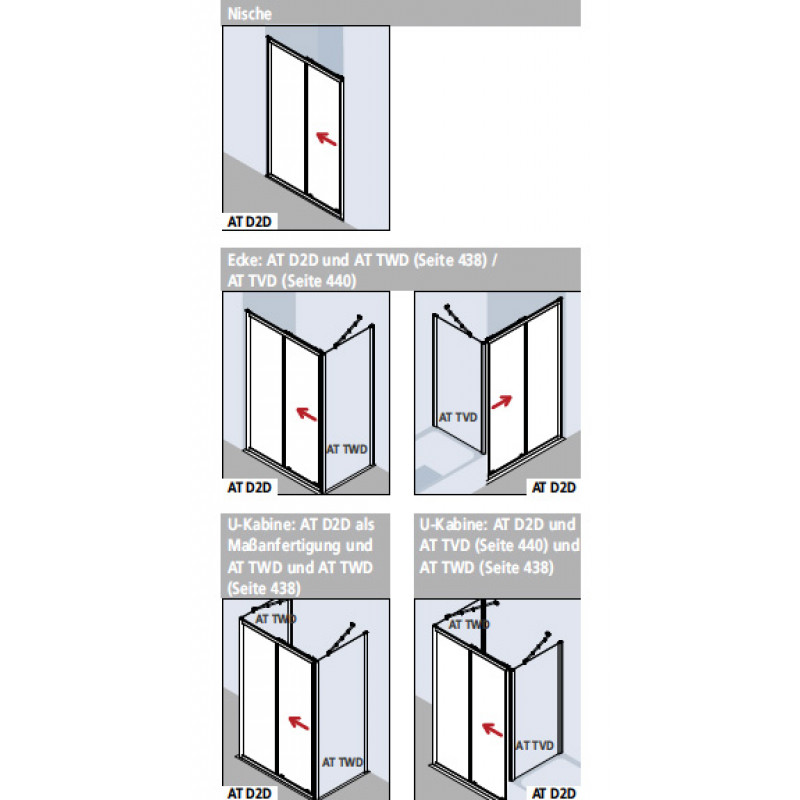 Nische

AT D2D

Ecke: AT D2D und AT TWD (Seite 438) / AT TVD (Seite 440)

AT TWD

AT D2D

AT TVD

AT D2D

U-Kabine: AT D2D als Maßanfertigung und AT TWD und AT TWD (Seite 438)

AT TWD

AT TWD

AT D2D

U-Kabine: AT D2D und AT TVD (Seite 440) und AT TWD (Seite 438)

AT TWD

AT TVD

AT D2D