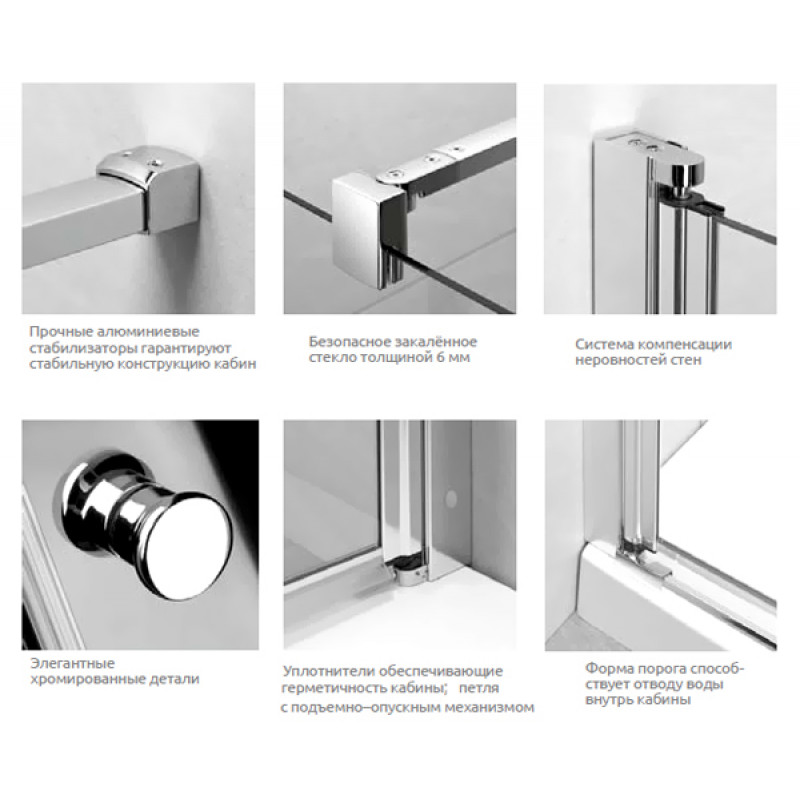 Прочные алюминиевые стабилизаторы гарантируют стабильную конструкцию кабин

Безопасное закалённое стекло толщиной 6 мм

Система компенсации неровностей стен

Элегантные хромированные детали

Уплотнители обеспечивающие герметичность кабины; петля с подъемно–опускным механизмом

Форма порога способствует отводу воды внутрь кабины