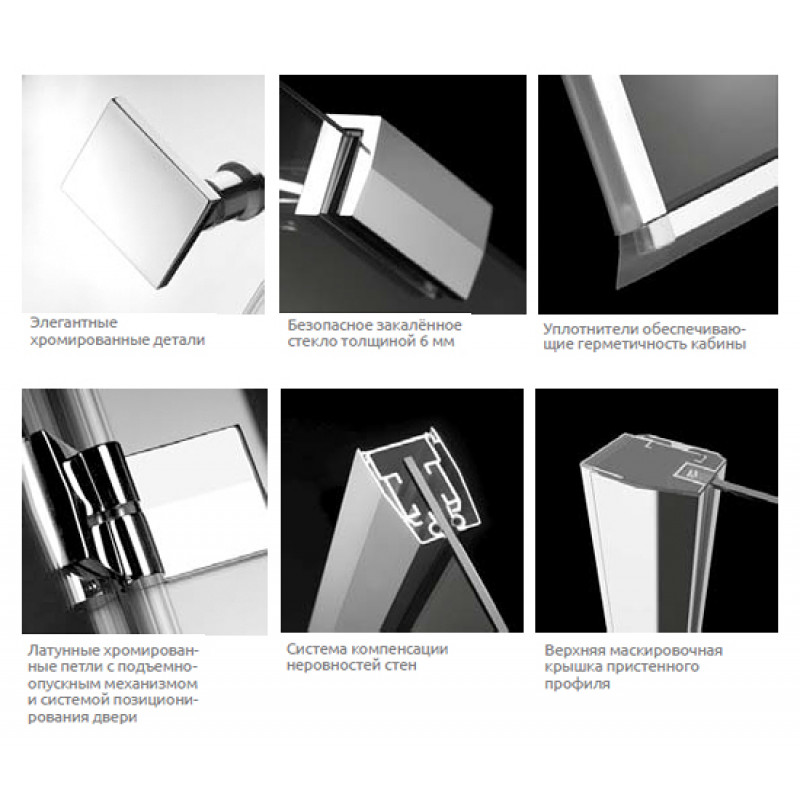 Элегантные хромированные детали

Безопасное закалённое стекло толщиной 6 мм

Уплотнители обеспечивающие герметичность кабины

Латунные хромированные петли с подъемно-опускным механизмом и системой позиционирования двери

Система компенсации неровностей стен

Верхняя маскировочная крышка пристенного профиля