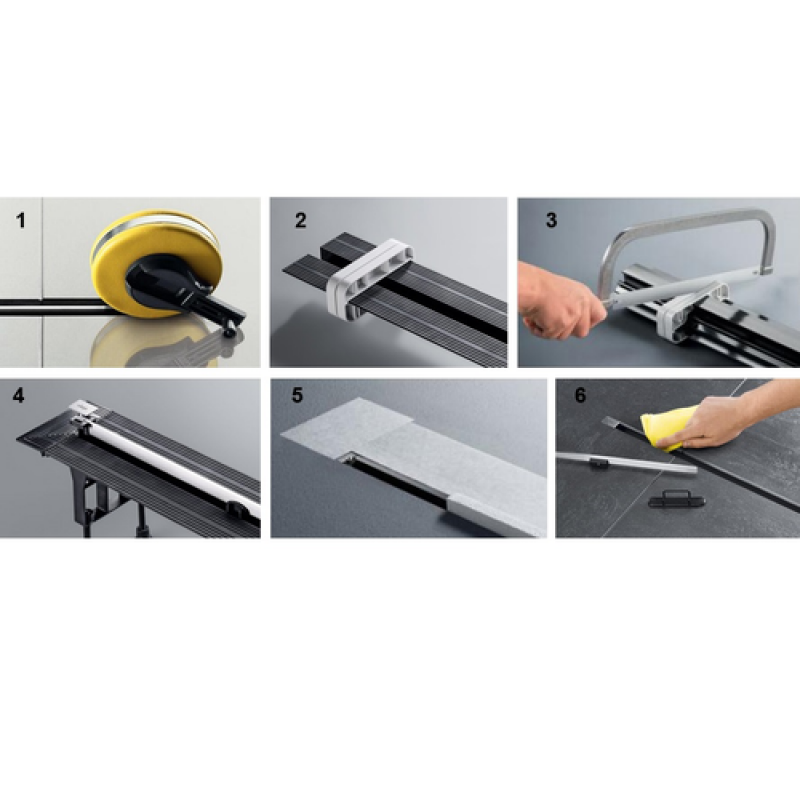 1
2
3
4
5
6