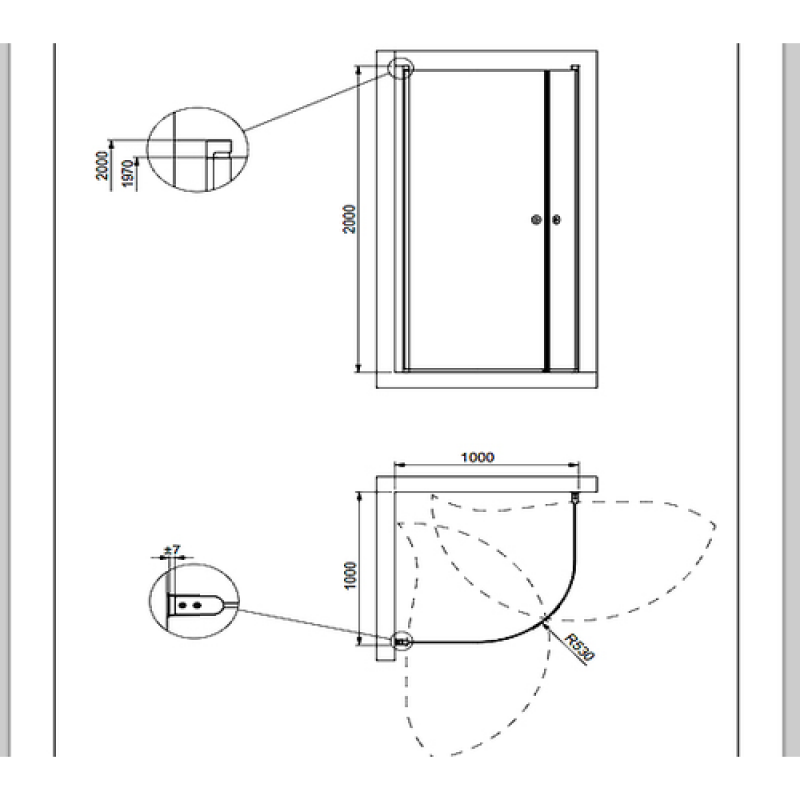 2000
1970
2000
1000
1000
±7
R530