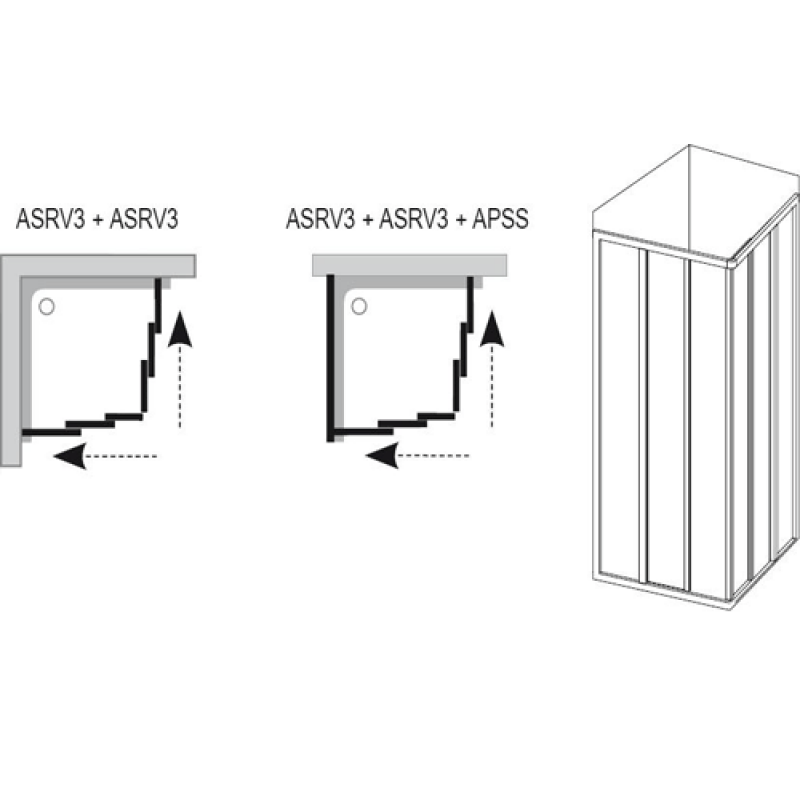 ASRV3 + ASRV3

ASRV3 + ASRV3 + APSS