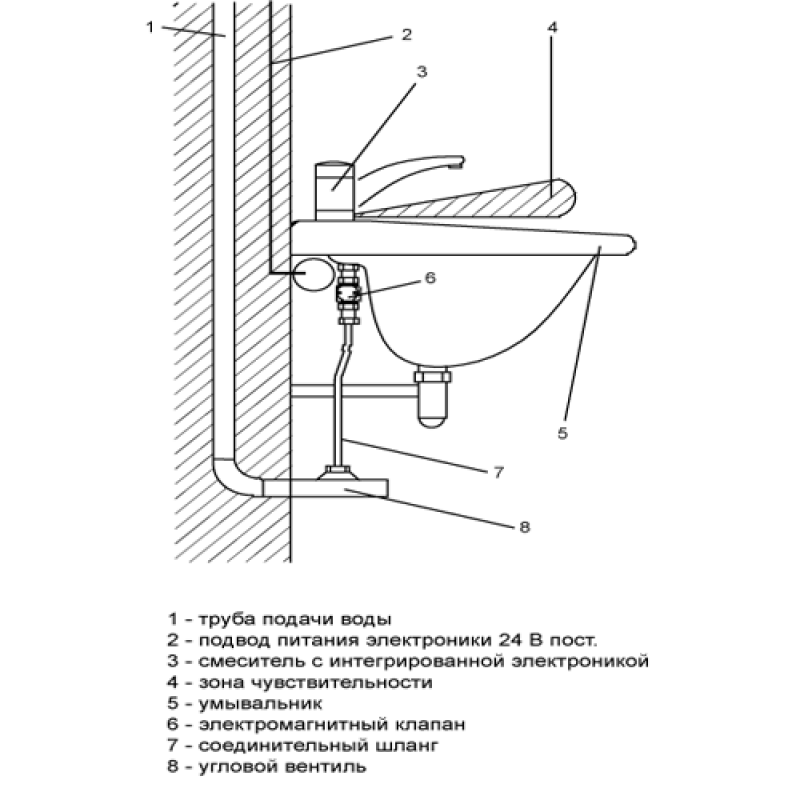 1
2
3
4
6
5
7
8

1 - труба подачи воды
2 - подвод питания электроники 24 В пост.
3 - смеситель с интегрированной электроникой
4 - зона чувствительности
5 - умывальник
6 - электромагнитный клапан
7 - соединительный шланг
8 - угловой вентиль