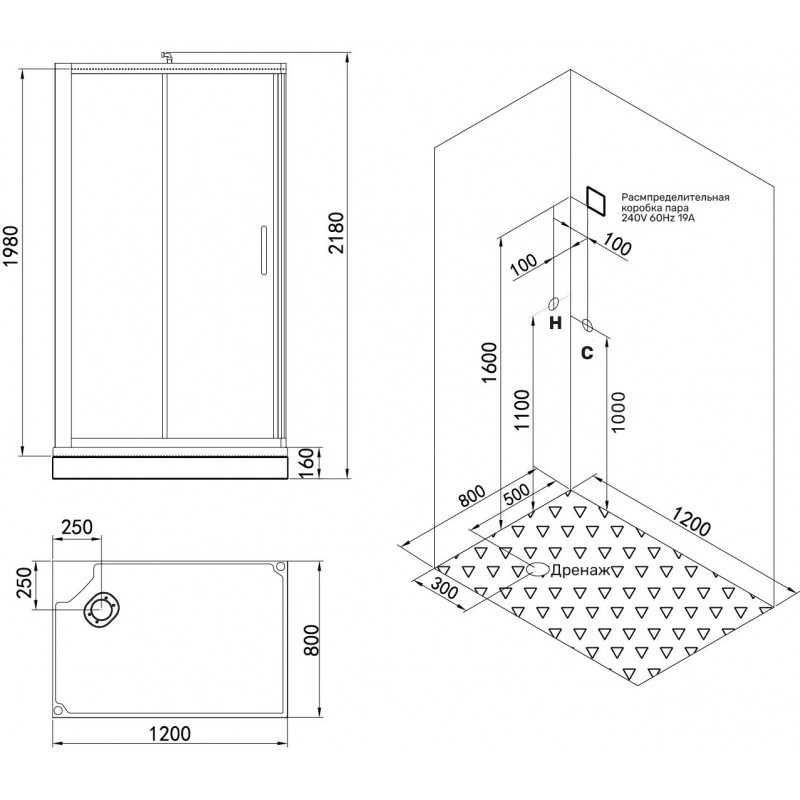 1980
2180
160
250
250
800
1200
Расмпределительная коробка пара 240V 60Hz 19A
100
100
H
C
1600
1100
1000
800
500
1200
300
Дренаж