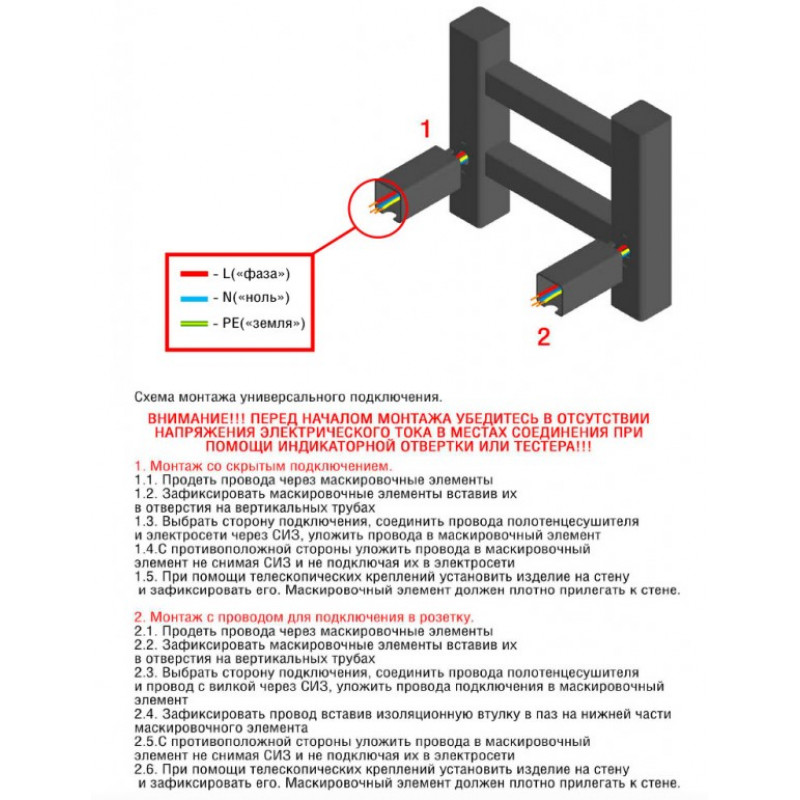 1

2

- L(«фаза»)
- N(«ноль»)
- PE(«земля»)

Схема монтажа универсального подключения.

ВНИМАНИЕ!!! ПЕРЕД НАЧАЛОМ МОНТАЖА УБЕДИТЕСЬ В ОТСУТСТВИИ НАПРЯЖЕНИЯ ЭЛЕКТРИЧЕСКОГО ТОКА В МЕСТАХ СОЕДИНЕНИЯ ПРИ ПОМОЩИ ИНДИКАТОРНОЙ ОТВЕРТКИ ИЛИ ТЕСТЕРА!!!

1. Монтаж со скрытым подключением.
1.1. Продеть провода через маскировочные элементы
1.2. Зафиксировать маскировочные элементы вставив их в отверстия на вертикальных трубах
1.3. Выбрать сторону подключения, соединить провода полотенцесушителя и электросети через СИЗ, уложить провода в маскировочный элемент
1.4.С противоположной стороны уложить провода в маскировочный элемент не снимая СИЗ и не подключая их в электросети
1.5. При помощи телескопических креплений установить изделие на стену и зафиксировать его. Маскировочный элемент должен плотно прилегать к стене.

2. Монтаж с проводом для подключения в розетку.
2.1. Продеть провода через маскировочные элементы
2.2. Зафиксировать маскировочные элементы вставив их в отверстия на вертикальных трубах
2.3. Выбрать сторону подключения, соединить провода полотенцесушителя и провод с вилкой через СИЗ, уложить провода подключения в маскировочный элемент
2.4. Зафиксировать провод вставив изоляционную втулку в паз на нижней части маскировочного элемента
2.5.С противоположной стороны уложить провода в маскировочный элемент не снимая СИЗ и не подключая их в электросети
2.6. При помощи телескопических креплений установить изделие на стену и зафиксировать его. Маскировочный элемент должен плотно прилегать к стене.