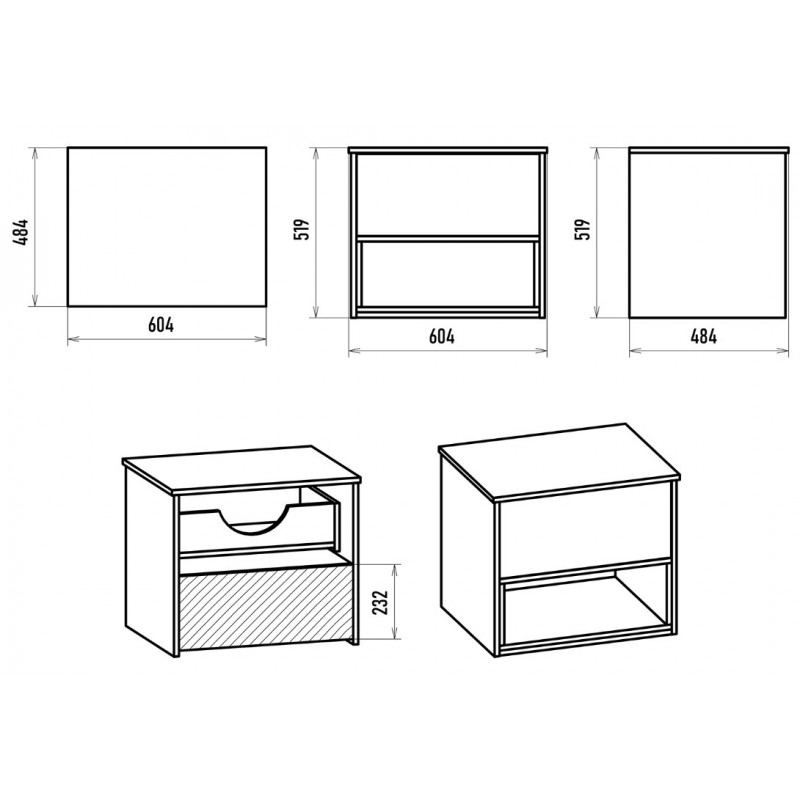 484
604
519
604
519
484
232