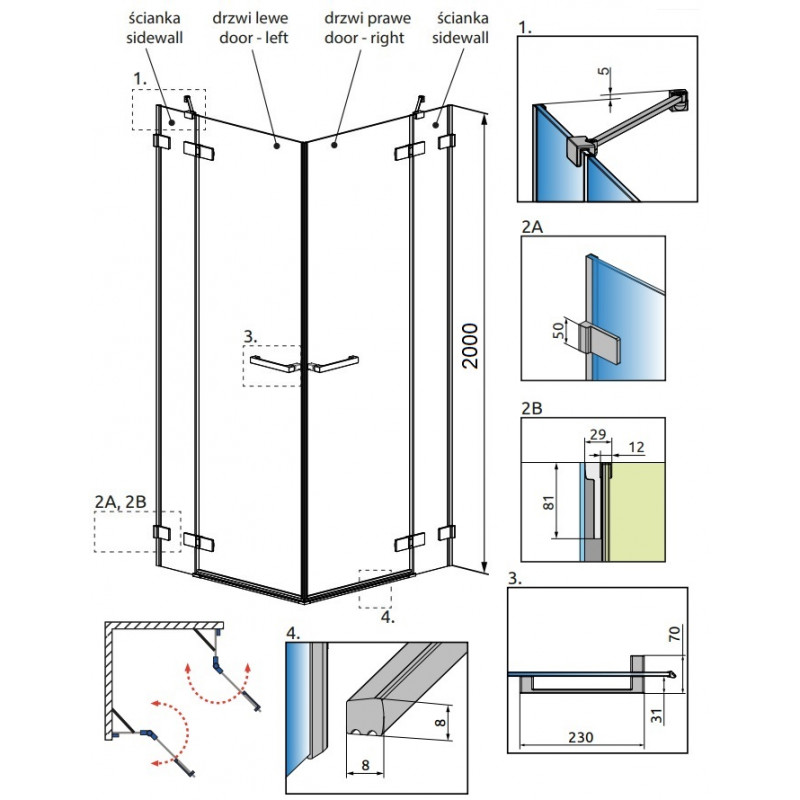 ścianka sidewall

drzwi lewe door - left

drzwi prawe door - right

ścianka sidewall

1.

3.

2000

2A, 2B

4.

1.

5

2A

50

2B

29

12

81

3.

70

31

230

4.

8

8