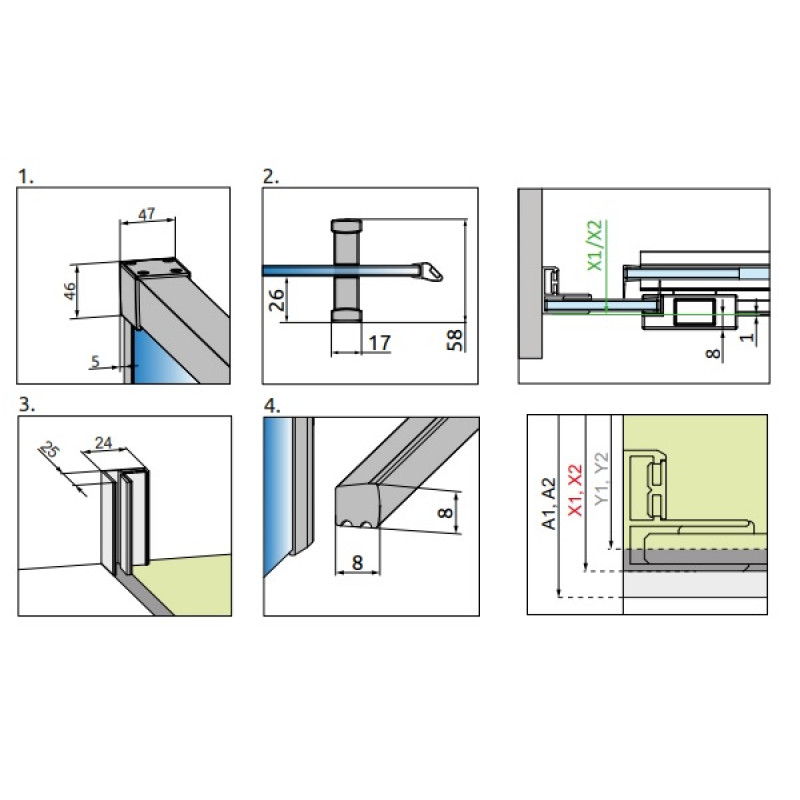 1.

47

46

5

2.

26

17

58

X1/X2

8

1

3.

25

24

4.

8

8

A1, A2

X1, X2

Y1, Y2