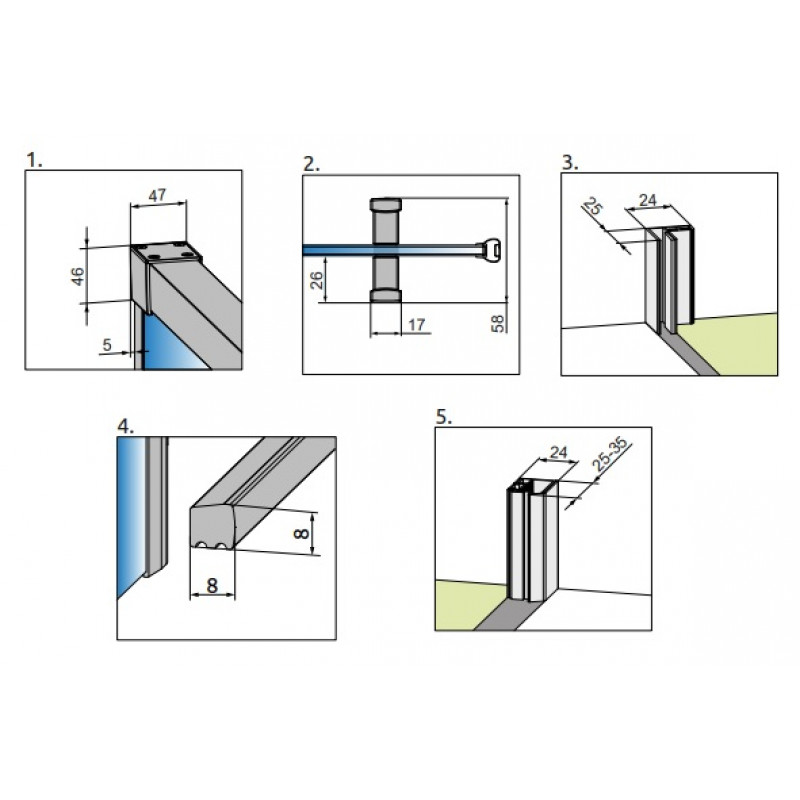 1.

47

46

5

2.

26

17

58

3.

25

24

4.

8

8

5.

24

25-35