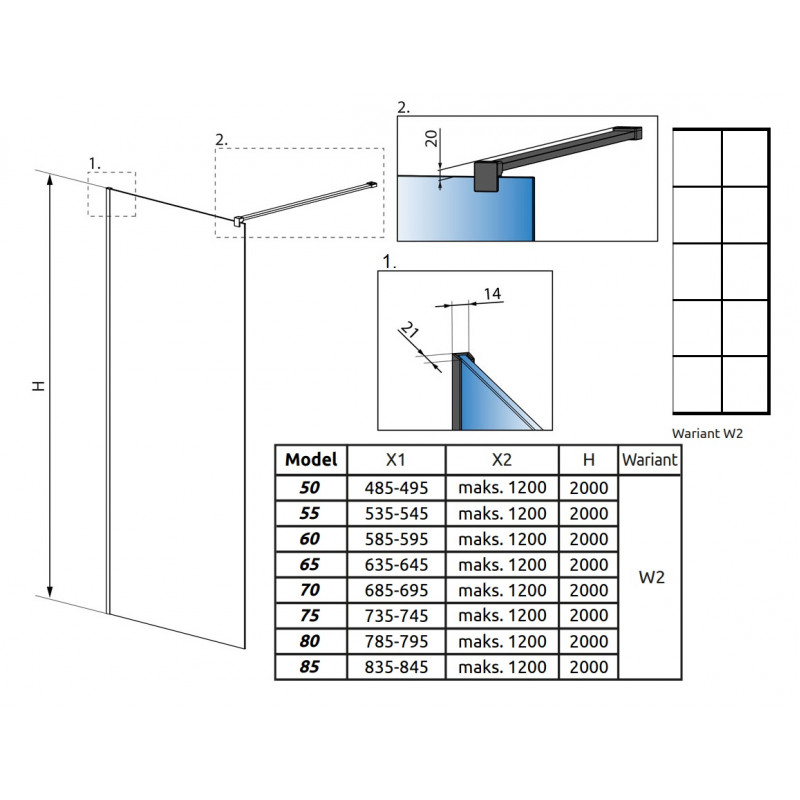 1.

2.

H

2.

20

1.

14

21

Wariant W2

| Model | X1 | X2 | H | Wariant |
|---|---|---|---|---|
| 50 | 485-495 | maks. 1200 | 2000 | W2 |
| 55 | 535-545 | maks. 1200 | 2000 | |
| 60 | 585-595 | maks. 1200 | 2000 | |
| 65 | 635-645 | maks. 1200 | 2000 | |
| 70 | 685-695 | maks. 1200 | 2000 | |
| 75 | 735-745 | maks. 1200 | 2000 | |
| 80 | 785-795 | maks. 1200 | 2000 | |
| 85 | 835-845 | maks. 1200 | 2000 | |