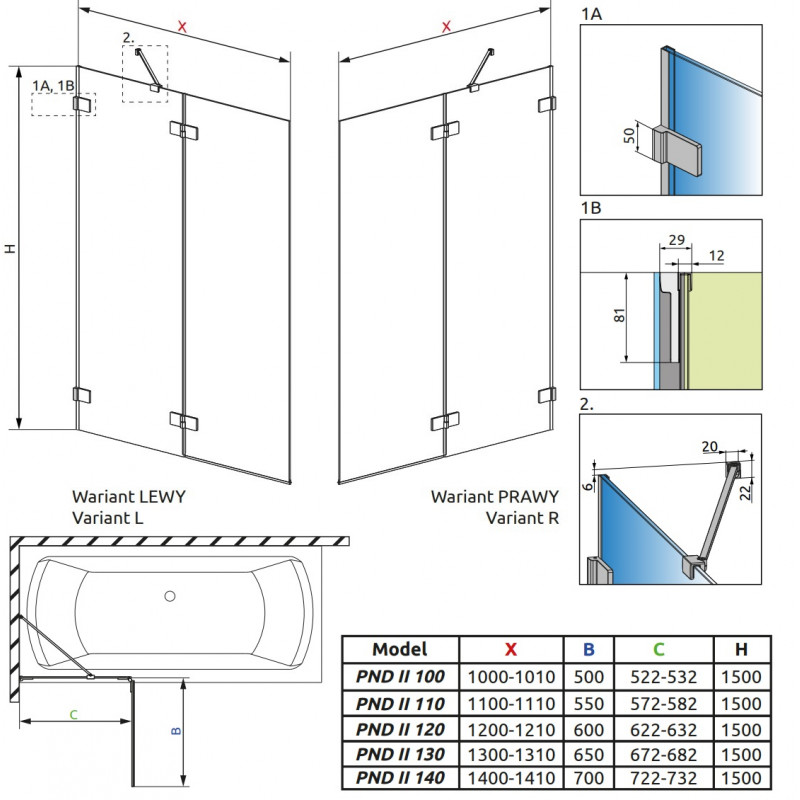 X

2.

1A, 1B

H

X

Wariant LEWY
Variant L

Wariant PRAWY
Variant R

1A

50

1B

29

12

81

2.

20

6

22

C

B

| Model | X | B | C | H |
|---|---|---|---|---|
| PND II 100 | 1000-1010 | 500 | 522-532 | 1500 |
| PND II 110 | 1100-1110 | 550 | 572-582 | 1500 |
| PND II 120 | 1200-1210 | 600 | 622-632 | 1500 |
| PND II 130 | 1300-1310 | 650 | 672-682 | 1500 |
| PND II 140 | 1400-1410 | 700 | 722-732 | 1500 |