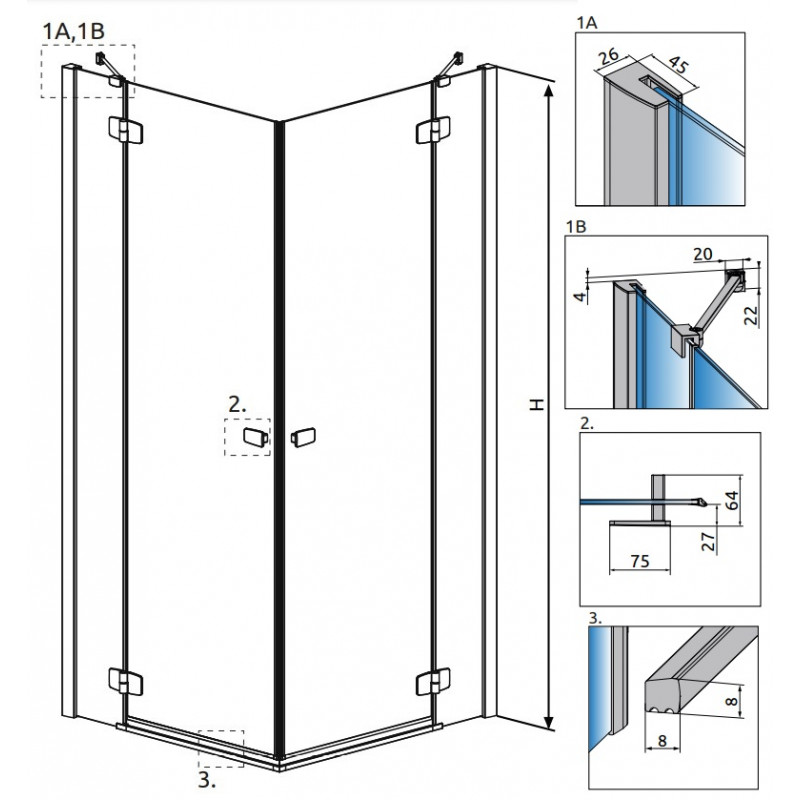 1A,1B

2.

3.

H

1A
26
45

1B
20
4
22

2.
64
27
75

3.
8
8