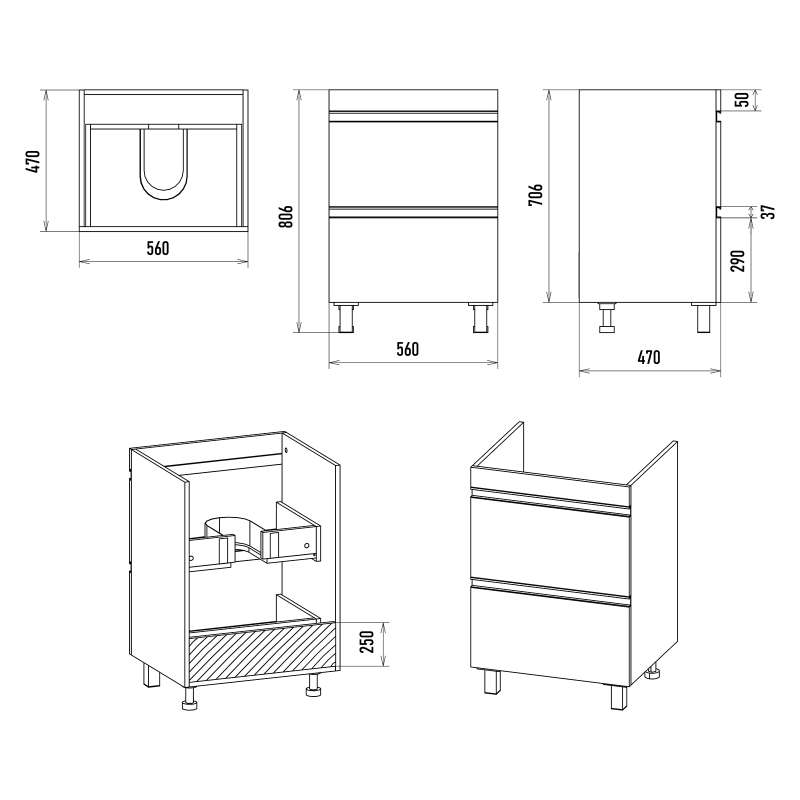 470
560
806
560
706
50
37
290
470
250