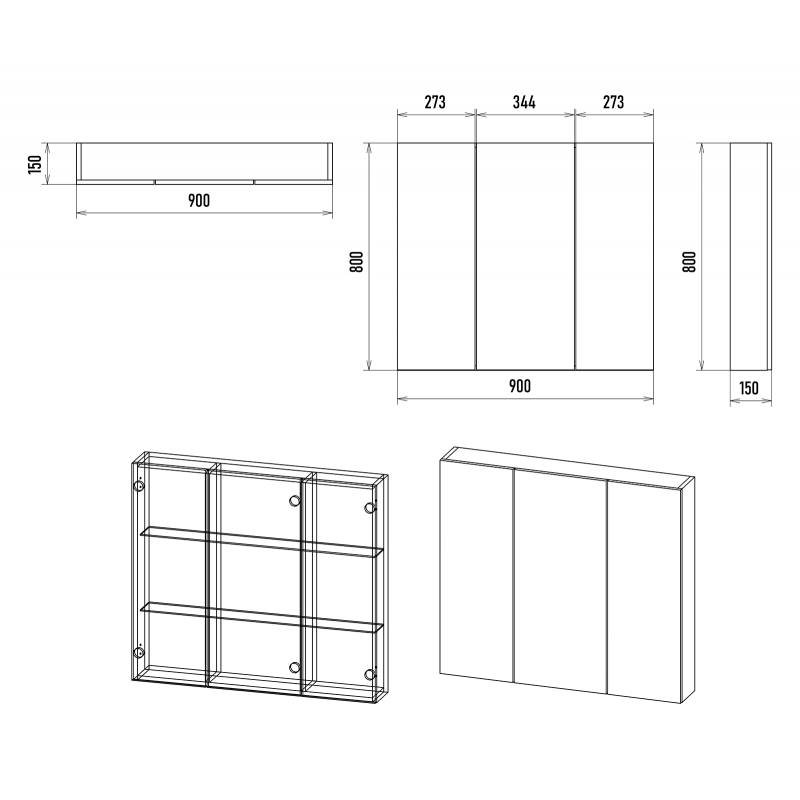 150
900
273
344
273
800
900
800
150