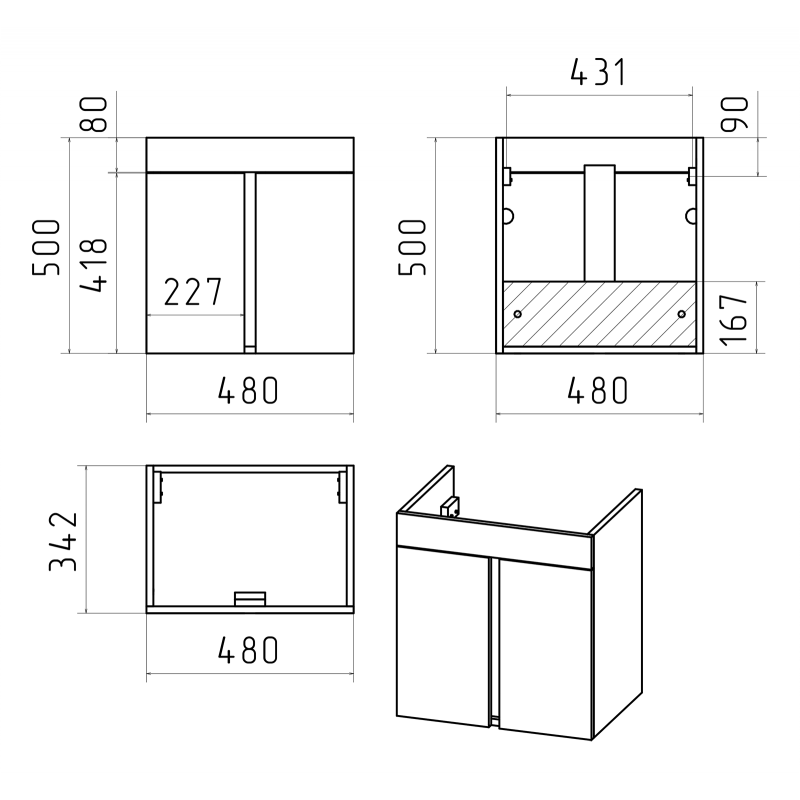 80
500
418
227
480
431
90
500
167
480
342
480