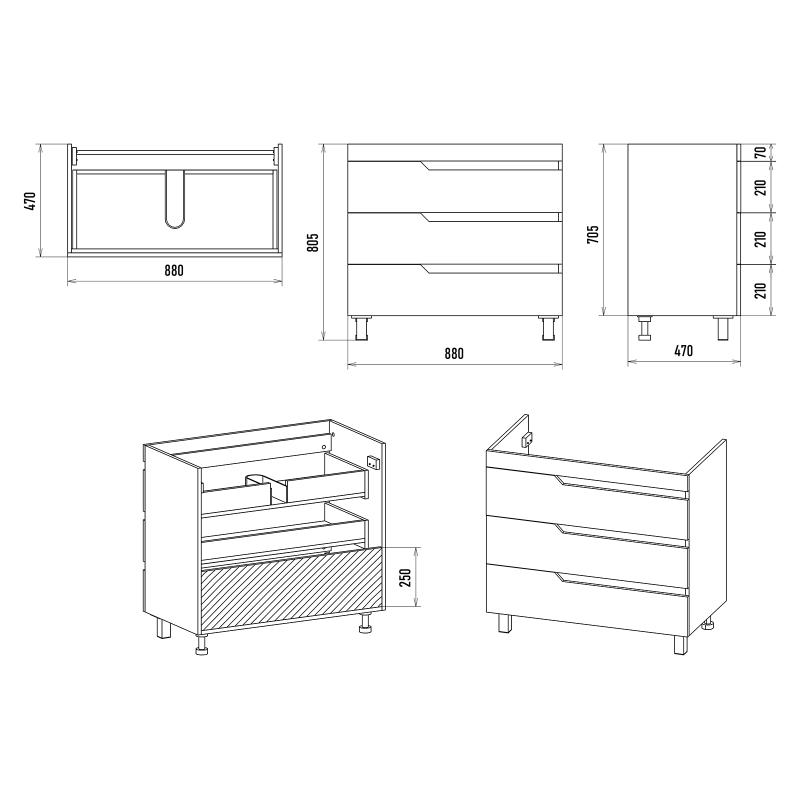 470
880
805
880
705
70
210
210
210
470
250