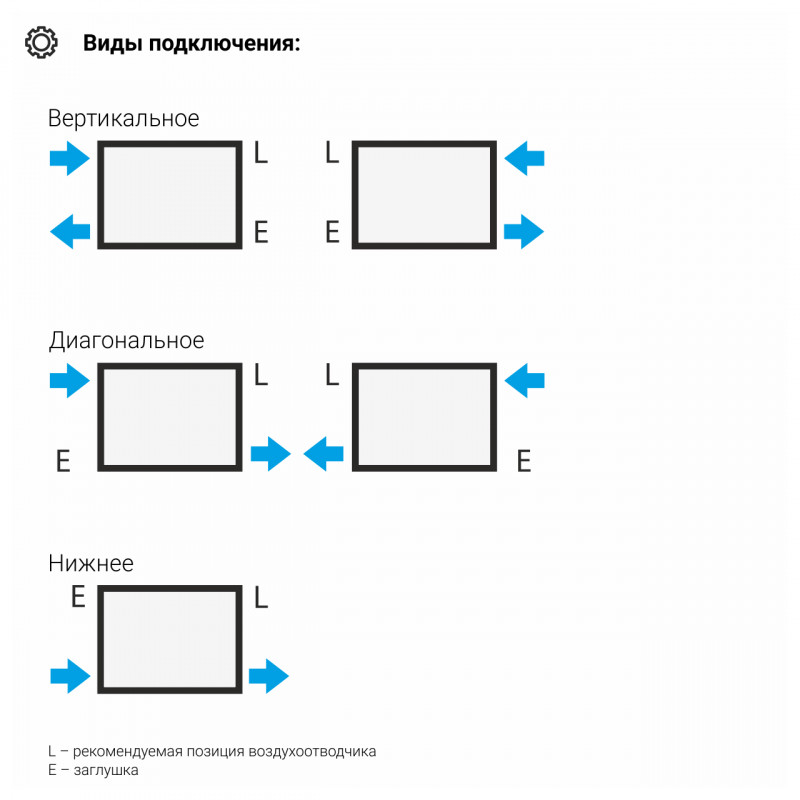 Виды подключения:

Вертикальное

L

E

L

E

Диагональное

L

E

L

E

Нижнее

E

L

L – рекомендуемая позиция воздухоотводчика
E – заглушка