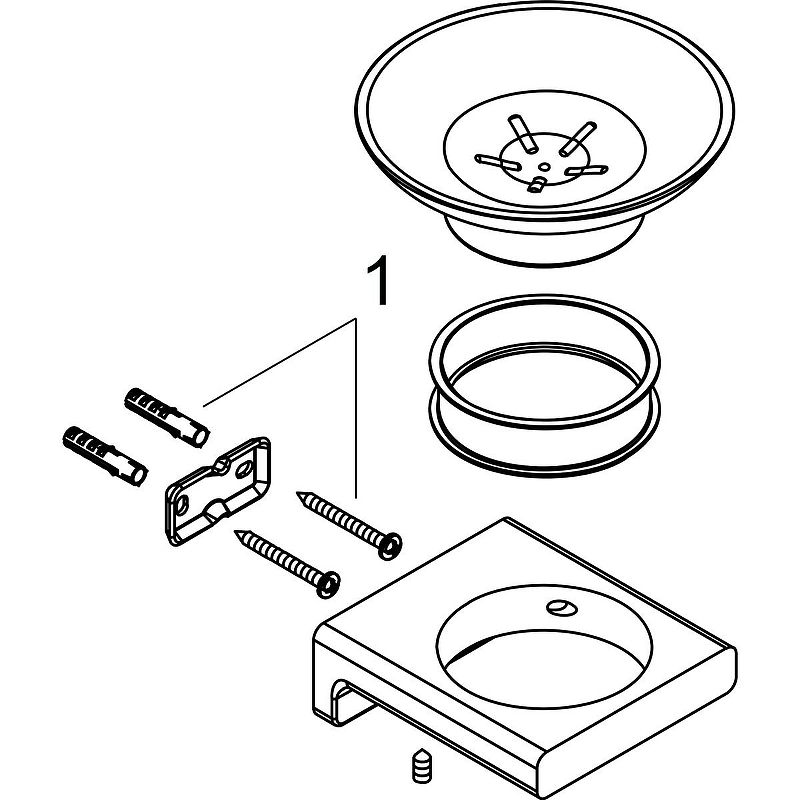 1