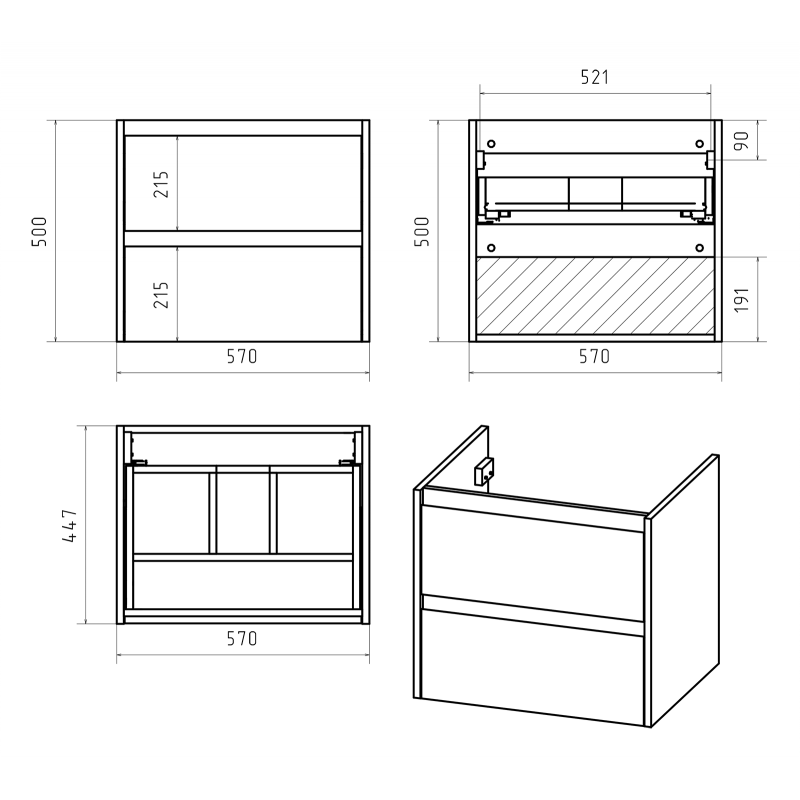 500
215
215
570
521
90
500
191
570
447
570