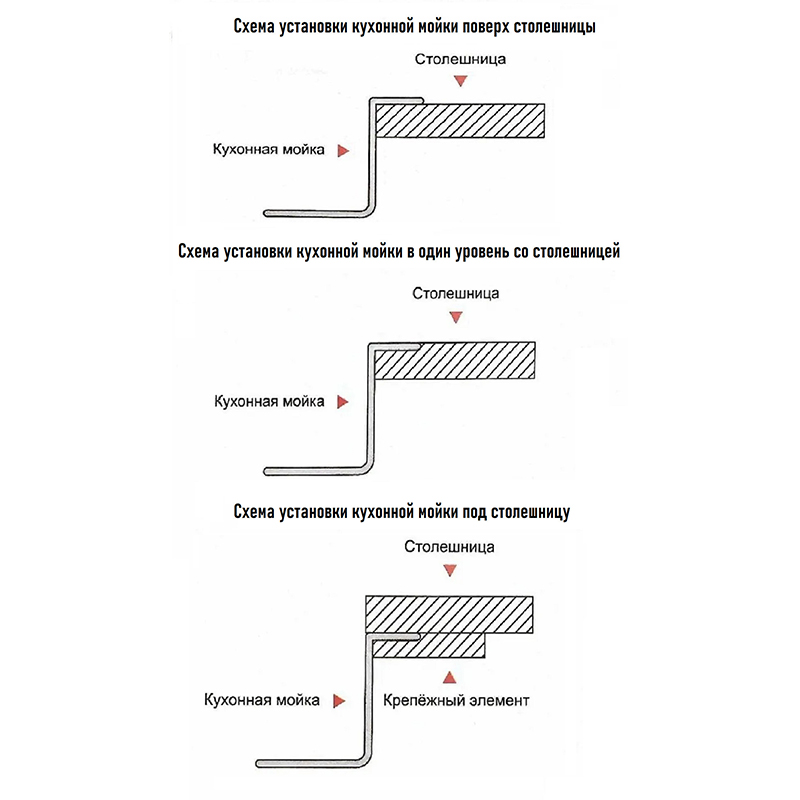 Схема установки кухонной мойки поверх столешницы

Столешница

Кухонная мойка

Схема установки кухонной мойки в один уровень со столешницей

Столешница

Кухонная мойка

Схема установки кухонной мойки под столешницу

Столешница

Кухонная мойка

Крепёжный элемент