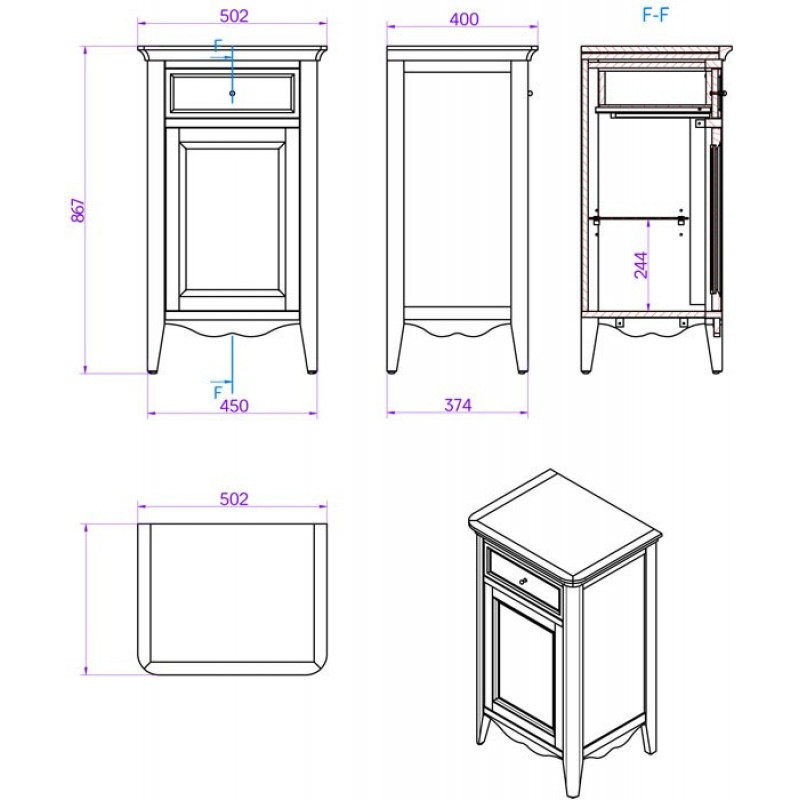 502

F

867

F

450

400

374

F-F

244

502