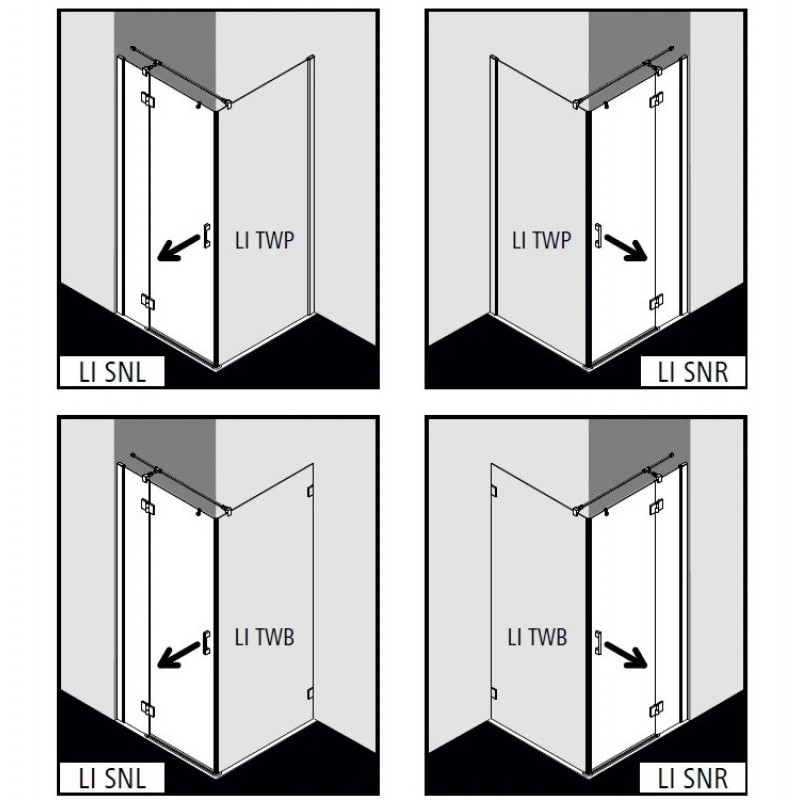 LI TWP

LI SNL

LI TWP

LI SNR

LI TWB

LI SNL

LI TWB

LI SNR