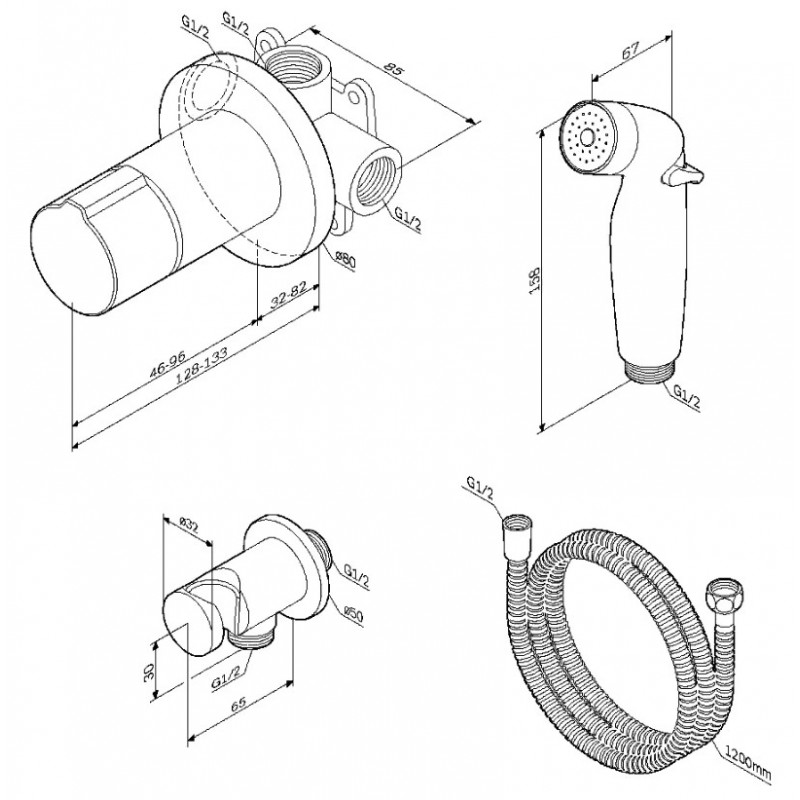 G1/2
G1/2
85
G1/2
ø80
32-82
46-96
128-133
67
158
G1/2
ø32
G1/2
ø50
30
G1/2
65
G1/2
1200mm