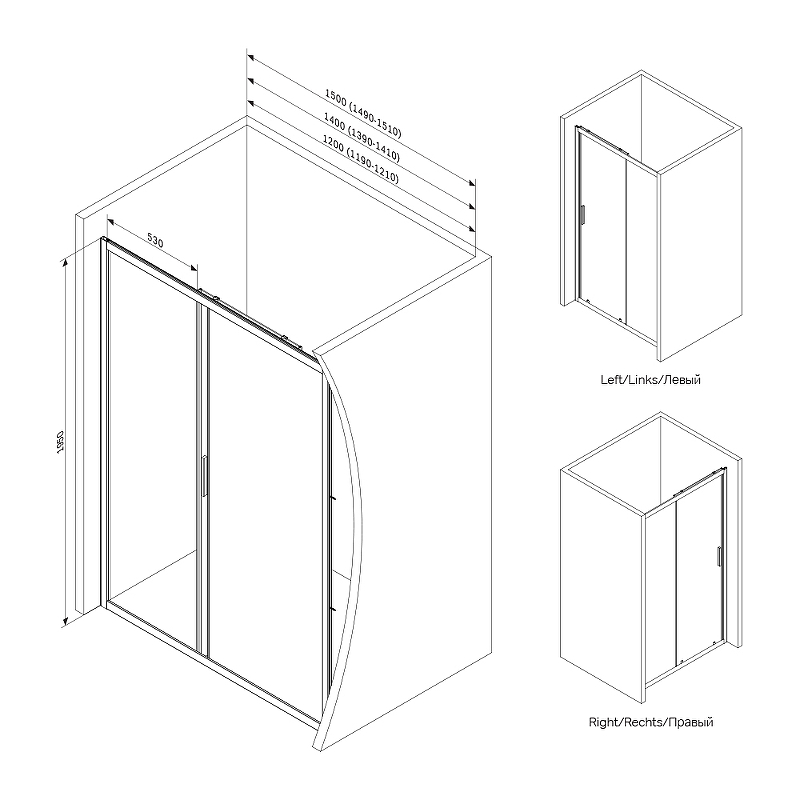 1500 (1490-1510)
1400 (1390-1410)
1200 (1190-1210)

530

1950

Left/Links/Левый

Right/Rechts/Правый