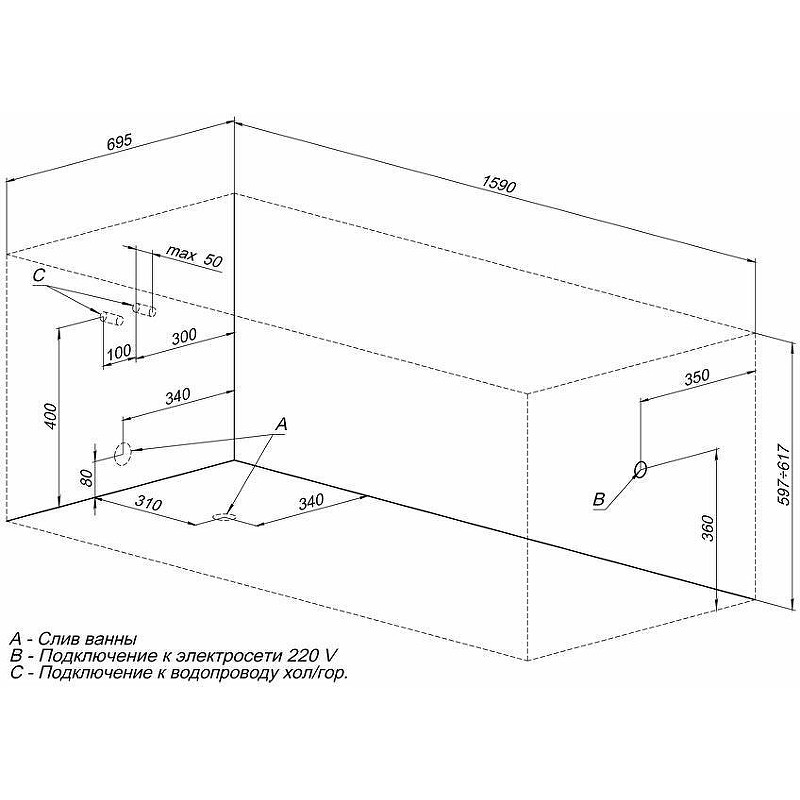 695
1590
max 50
C
100
300
400
340
A
80
310
340
350
B
360
597÷617

A - Слив ванны
B - Подключение к электросети 220 V
C - Подключение к водопроводу хол/гор.