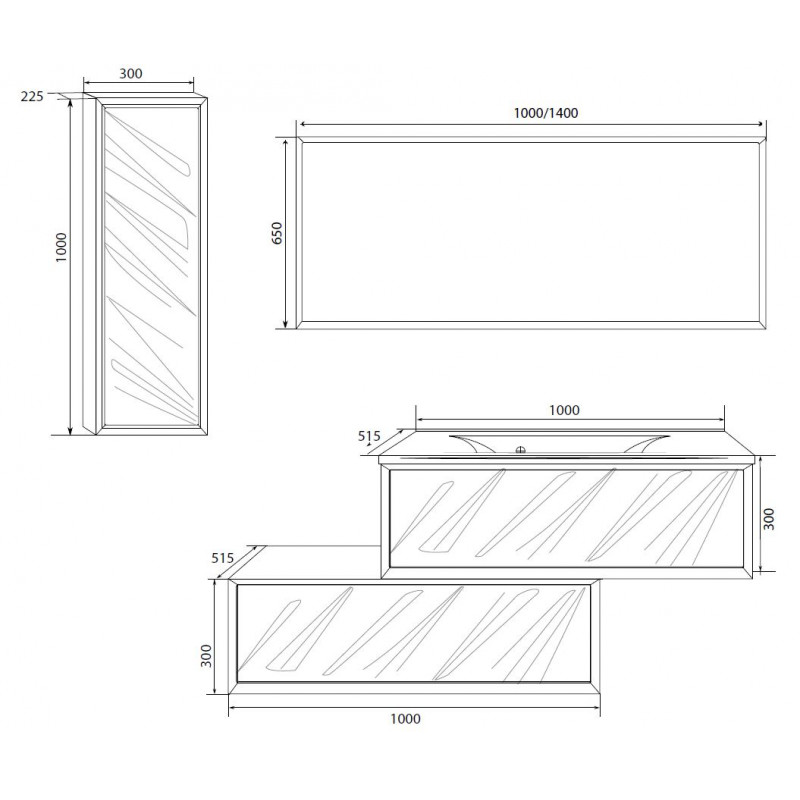 300
225
1000
1000/1400
650
1000
515
300
515
300
1000