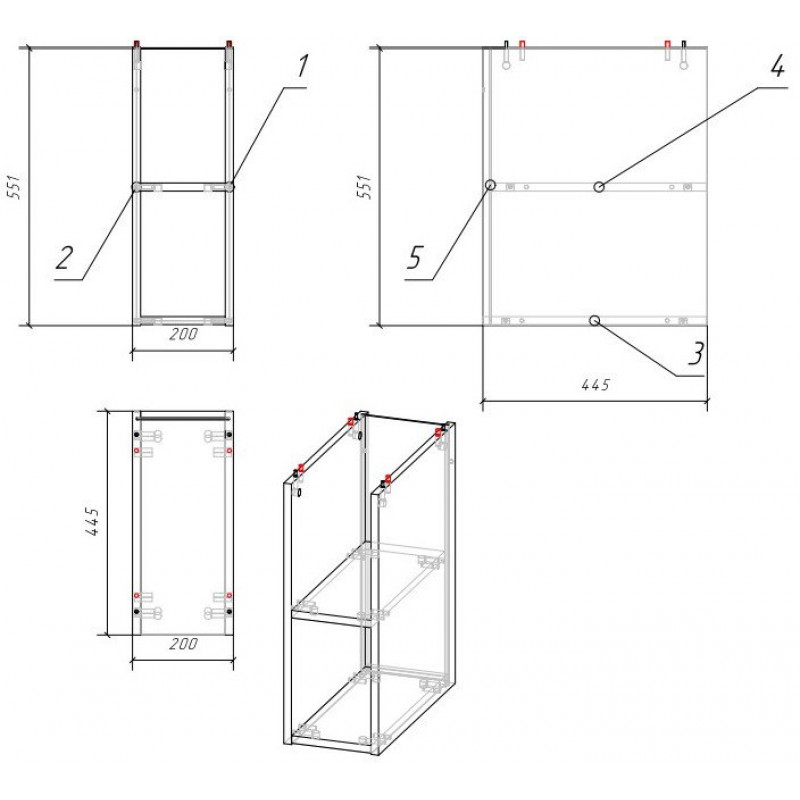 551
1
2
200
551
4
5
3
445
445
200