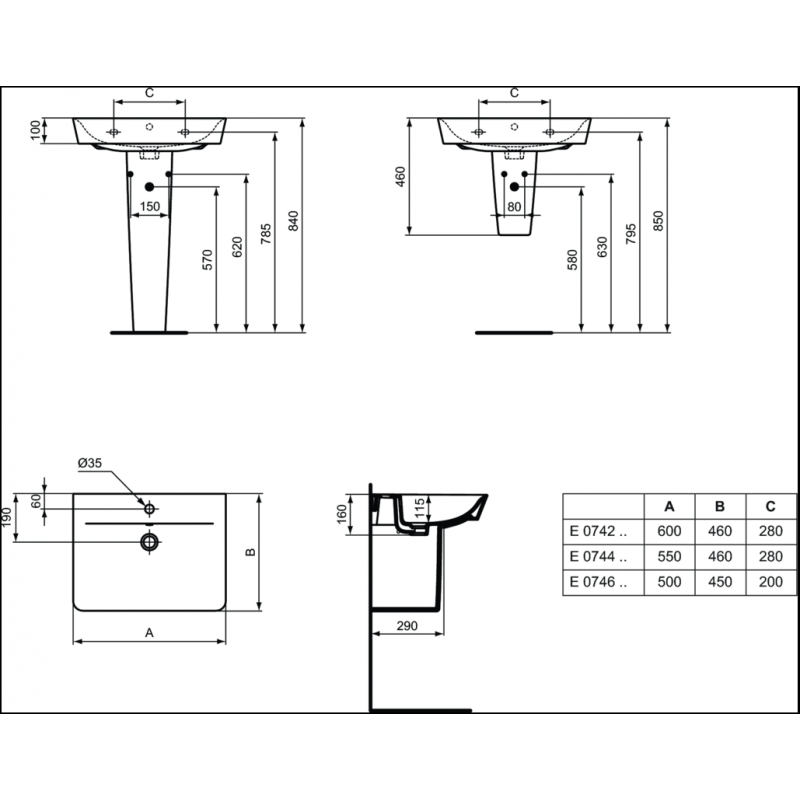 C
100
150
570
620
785
840

C
460
80
580
630
795
850

Ø35
60
190
B
A

160
115
290

| | A | B | C |
|---|---|---|---|
| E 0742 .. | 600 | 460 | 280 |
| E 0744 .. | 550 | 460 | 280 |
| E 0746 .. | 500 | 450 | 200 |