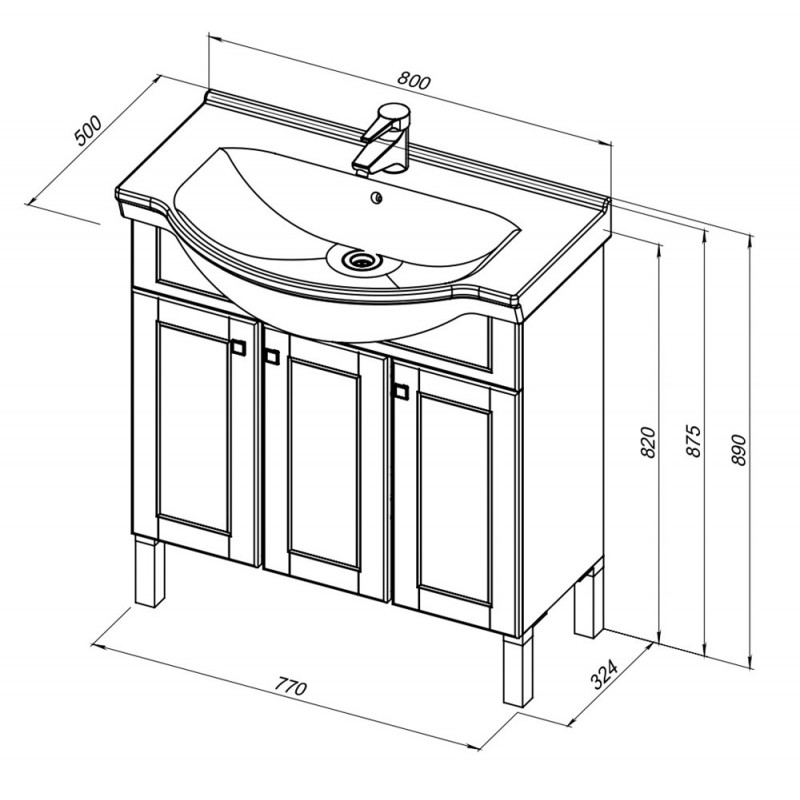 800
500
820
875
890
770
324