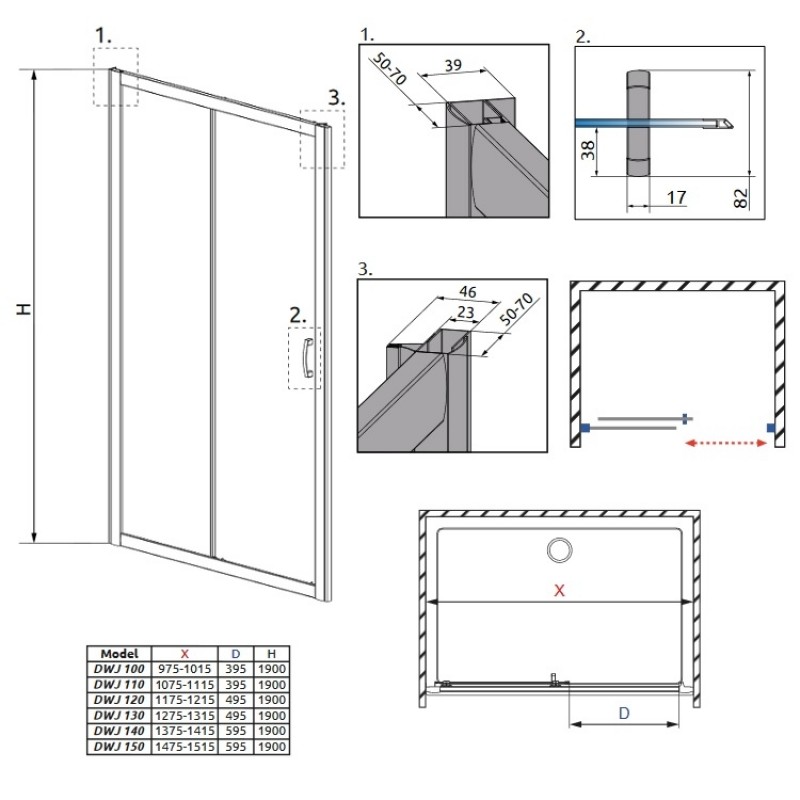 1.

3.

H

2.

1.

50-70

39

2.

38

17

82

3.

46

23

50-70

X

D

| Model | X | D | H |
|---|---|---|---|
| DWJ 100 | 975-1015 | 395 | 1900 |
| DWJ 110 | 1075-1115 | 395 | 1900 |
| DWJ 120 | 1175-1215 | 495 | 1900 |
| DWJ 130 | 1275-1315 | 495 | 1900 |
| DWJ 140 | 1375-1415 | 595 | 1900 |
| DWJ 150 | 1475-1515 | 595 | 1900 |