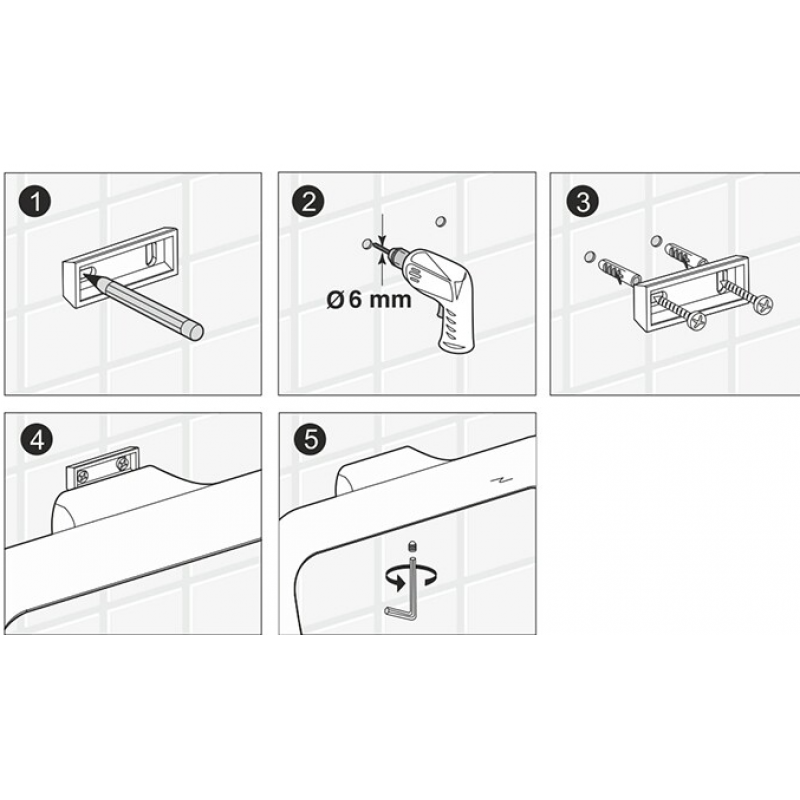 1

2

Ø 6 mm

3

4

5