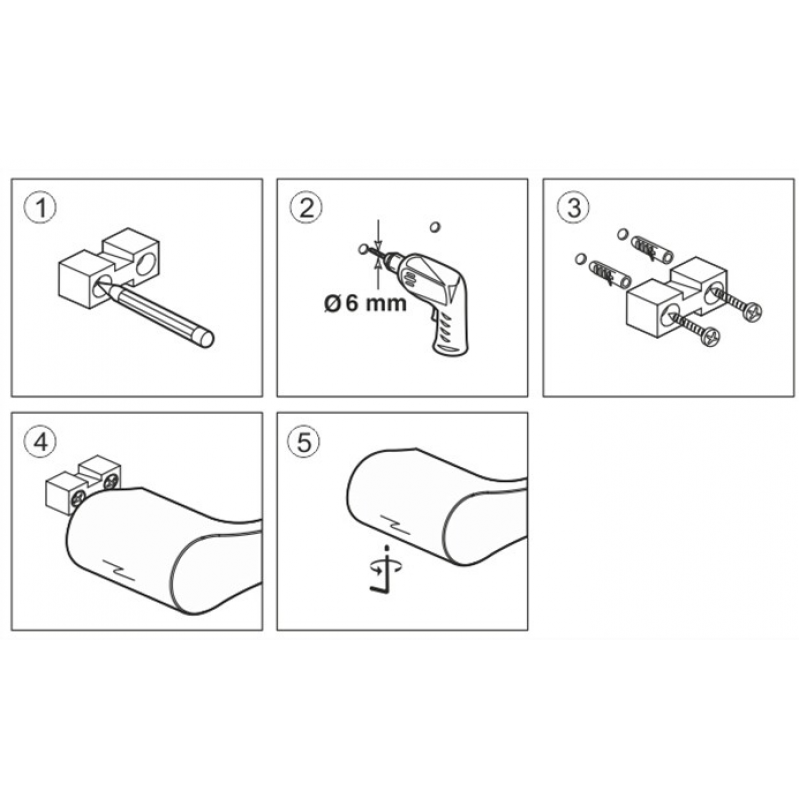 1

2

Ø 6 mm

3

4

5