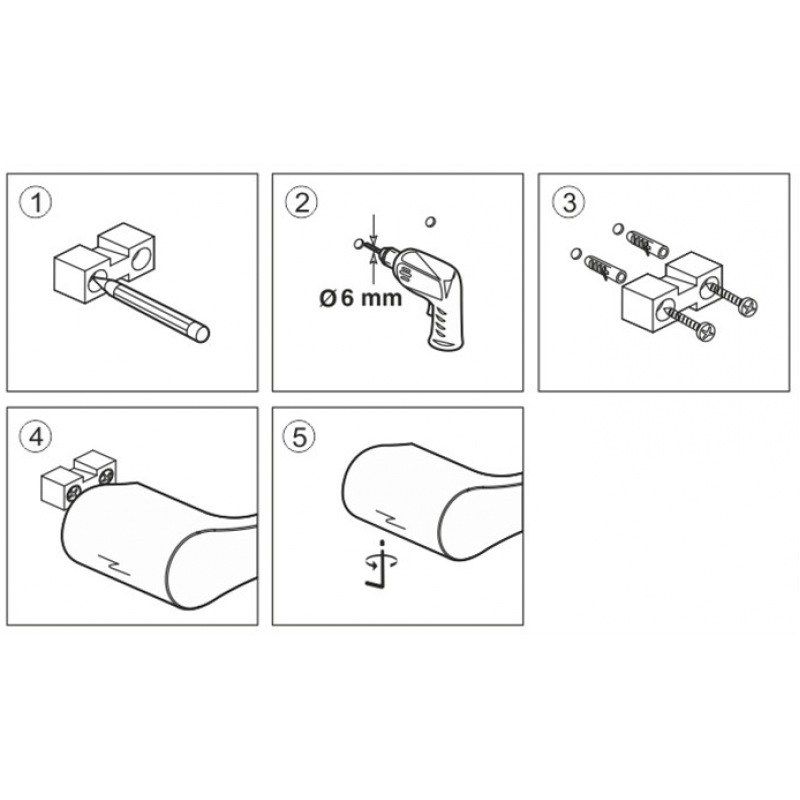 1

2

Ø 6 mm

3

4

5