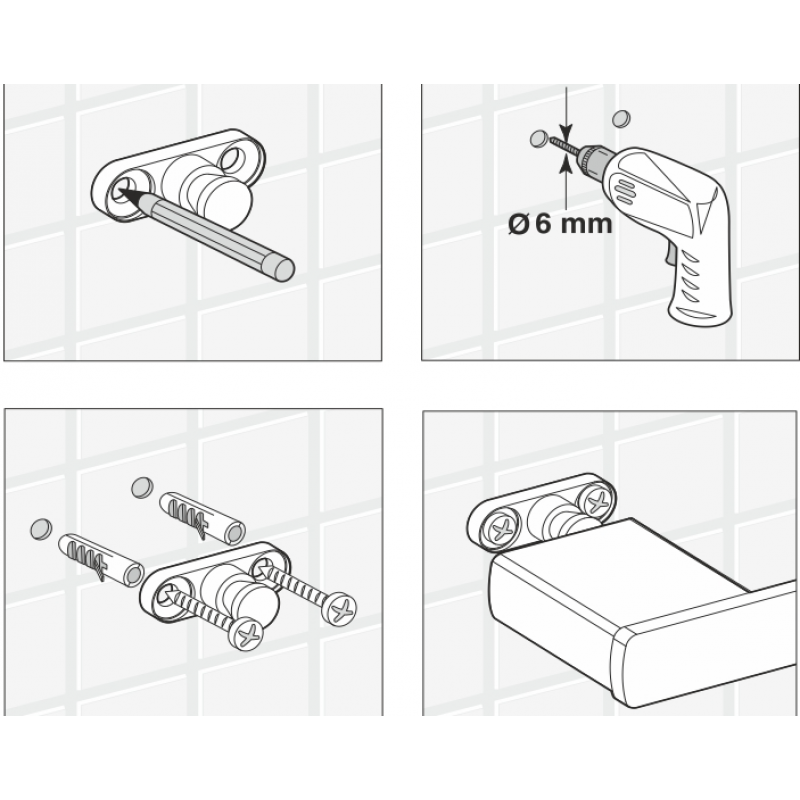 Ø 6 mm