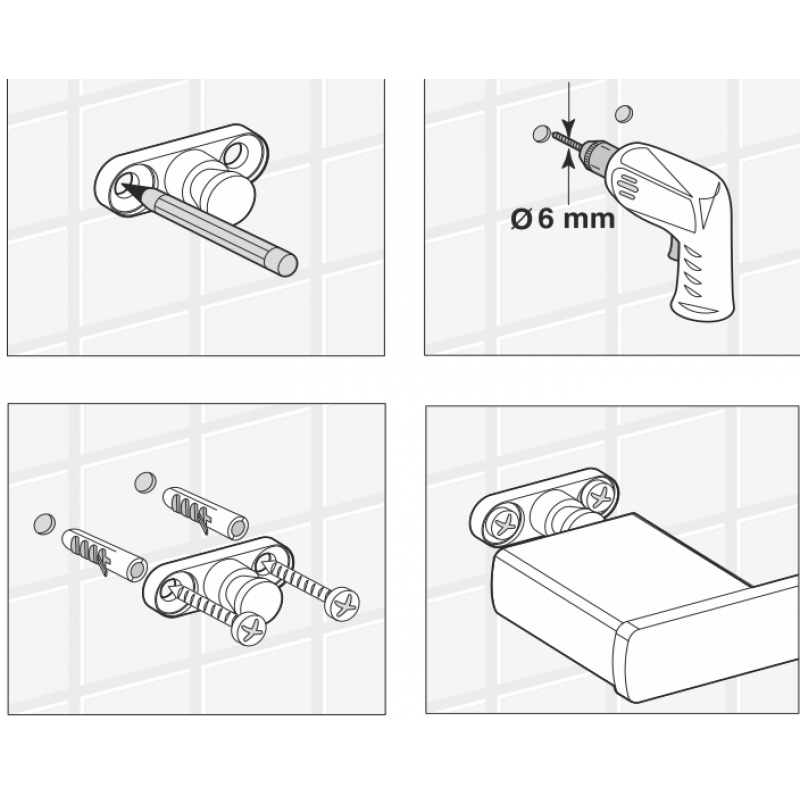 Ø 6 mm