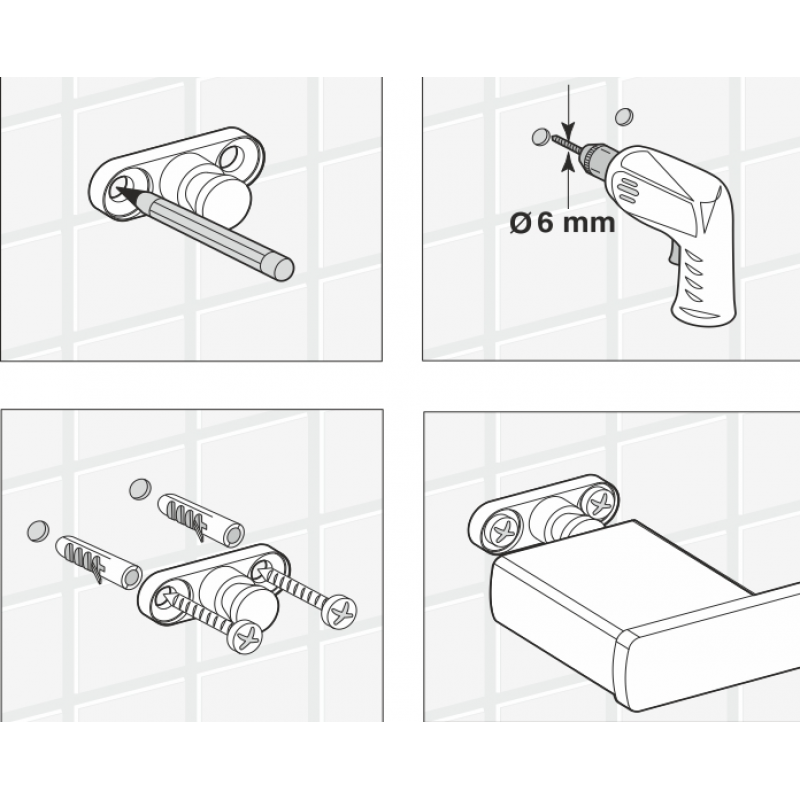 Ø 6 mm