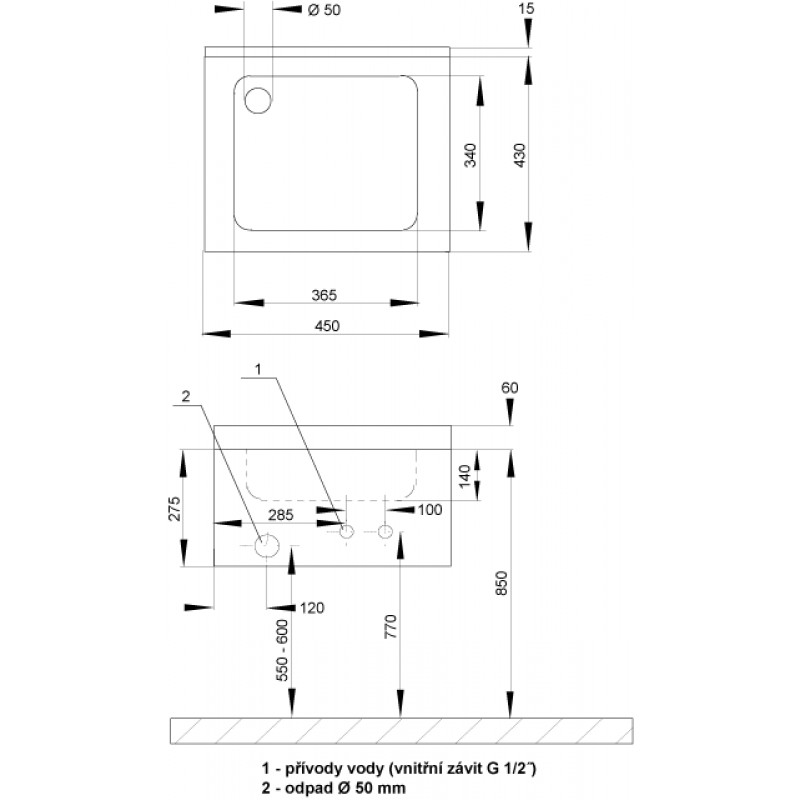 Ø 50
15
340
430
365
450

1
2
60
140
275
285
100
120
550 - 600
770
850

1 - přívody vody (vnitřní závit G 1/2˝)
2 - odpad Ø 50 mm