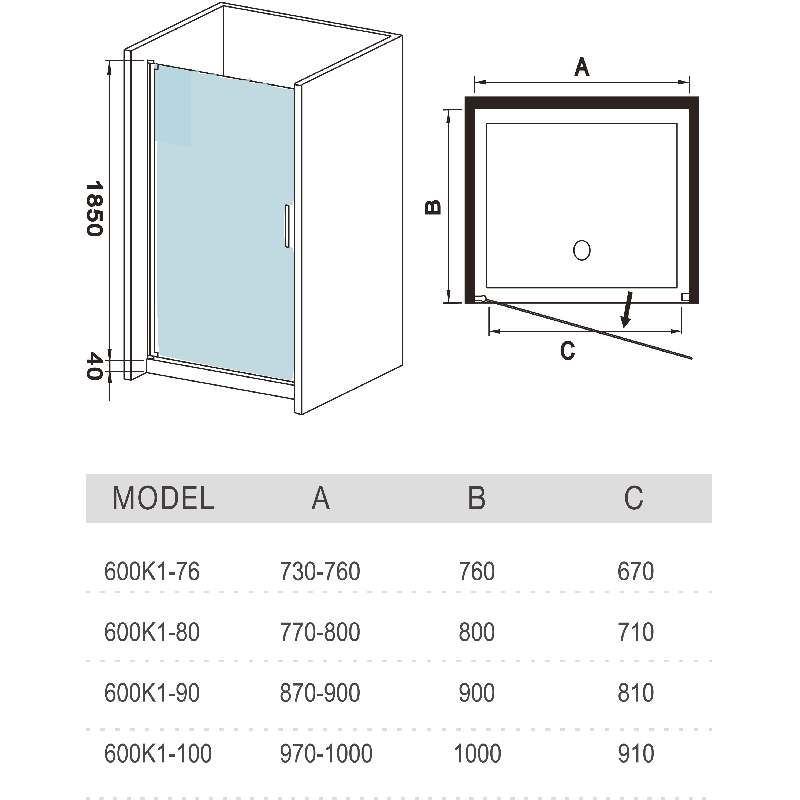 1850

40

A

B

C

| MODEL | A | B | C |
|---|---|---|---|
| 600K1-76 | 730-760 | 760 | 670 |
| 600K1-80 | 770-800 | 800 | 710 |
| 600K1-90 | 870-900 | 900 | 810 |
| 600K1-100 | 970-1000 | 1000 | 910 |